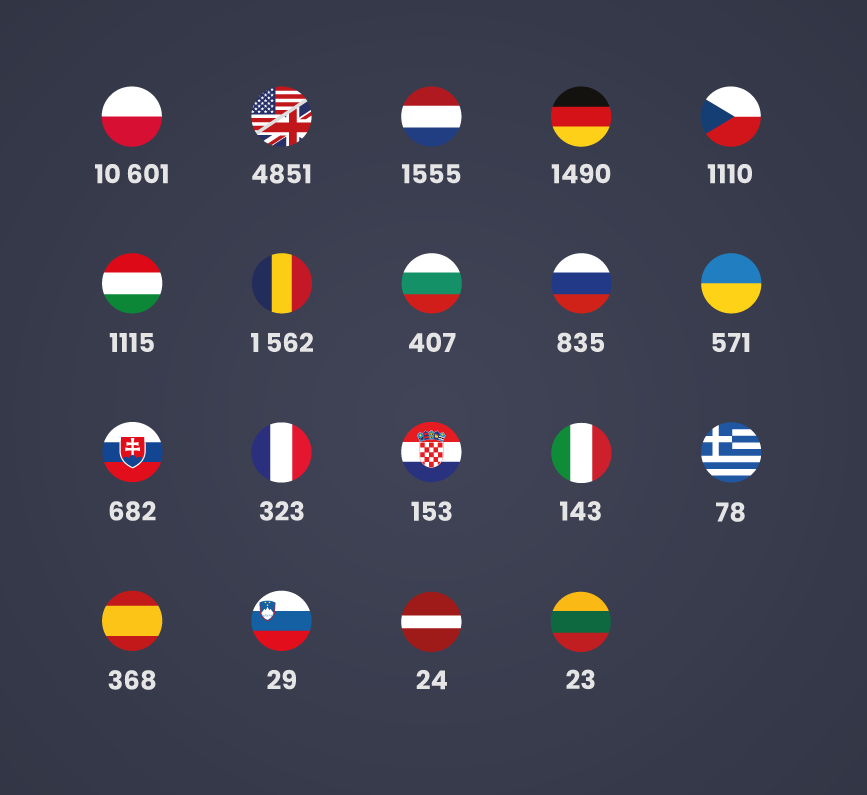 10 601
4851
1555
1490
1110

1115
1 562
407
835
571

682
323
153
143
78

368
29
24
23