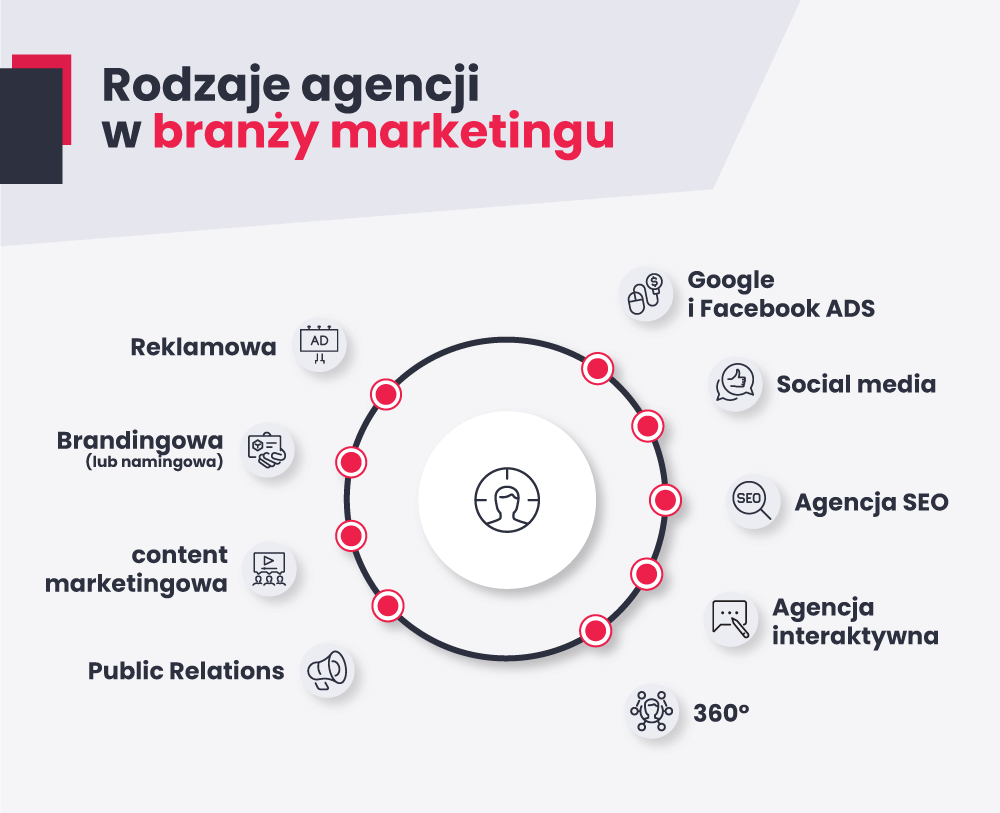 Rodzaje agencji
w branży marketingu

Reklamowa

AD

Brandingowa
(lub namingowa)

content
marketingowa

Public Relations

Google
i Facebook ADS

Social media

SEO

Agencja SEO

Agencja
interaktywna

360°