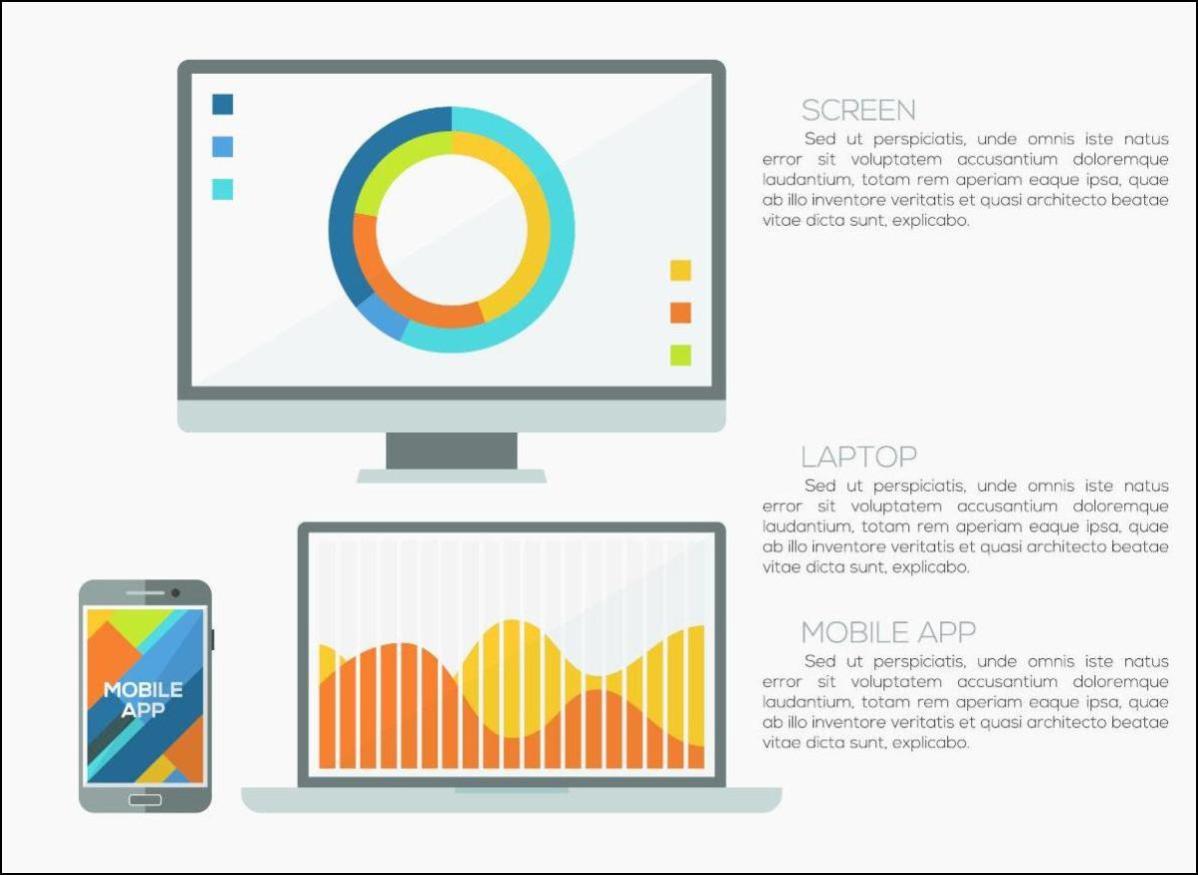 SCREEN

Sed ut perspiciatis, unde omnis iste natus error sit voluptatem accusantium doloremque laudantium, totam rem aperiam eaque ipsa, quae ab illo inventore veritatis et quasi architecto beatae vitae dicta sunt, explicabo.

LAPTOP

Sed ut perspiciatis, unde omnis iste natus error sit voluptatem accusantium doloremque laudantium, totam rem aperiam eaque ipsa, quae ab illo inventore veritatis et quasi architecto beatae vitae dicta sunt, explicabo.

MOBILE APP

Sed ut perspiciatis, unde omnis iste natus error sit voluptatem accusantium doloremque laudantium, totam rem aperiam eaque ipsa, quae ab illo inventore veritatis et quasi architecto beatae vitae dicta sunt, explicabo.

MOBILE APP