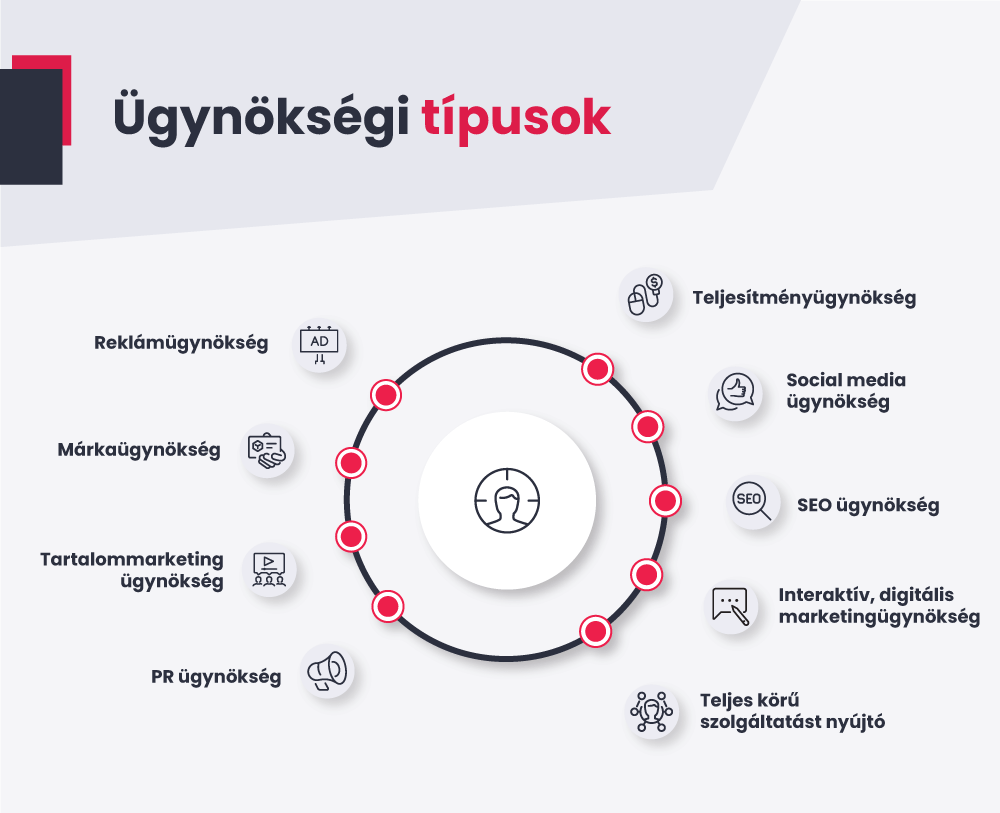 Ügynökségi típusok

Reklámügynökség

AD

Márkaügynökség

Tartalommarketing ügynökség

PR ügynökség

Teljesítményügynökség

Social media ügynökség

SEO

SEO ügynökség

Interaktív, digitális marketingügynökség

Teljes körű szolgáltatást nyújtó