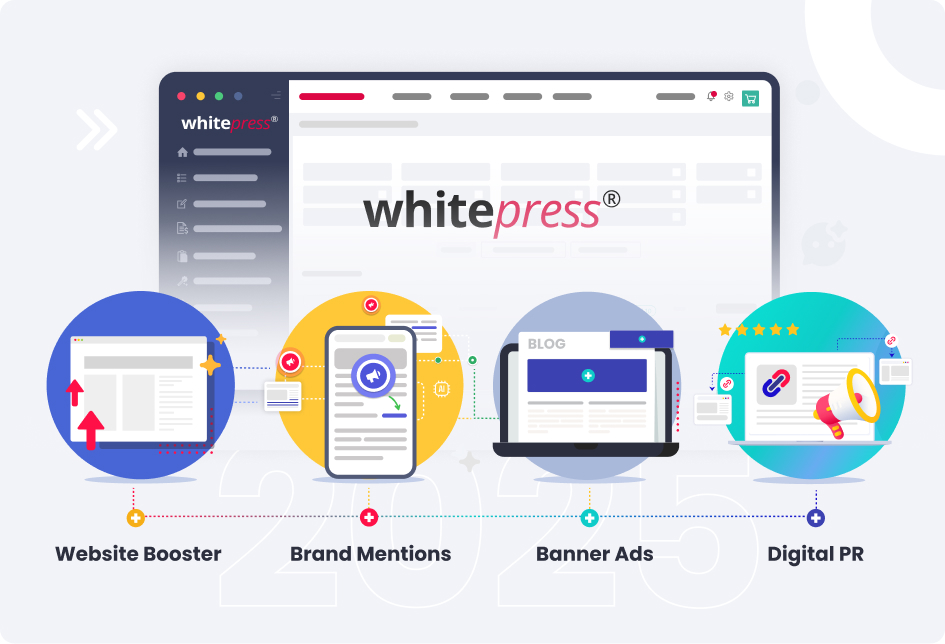 whitepress®

whitepress®

BLOG

2025

Website Booster

Brand Mentions

Banner Ads

Digital PR