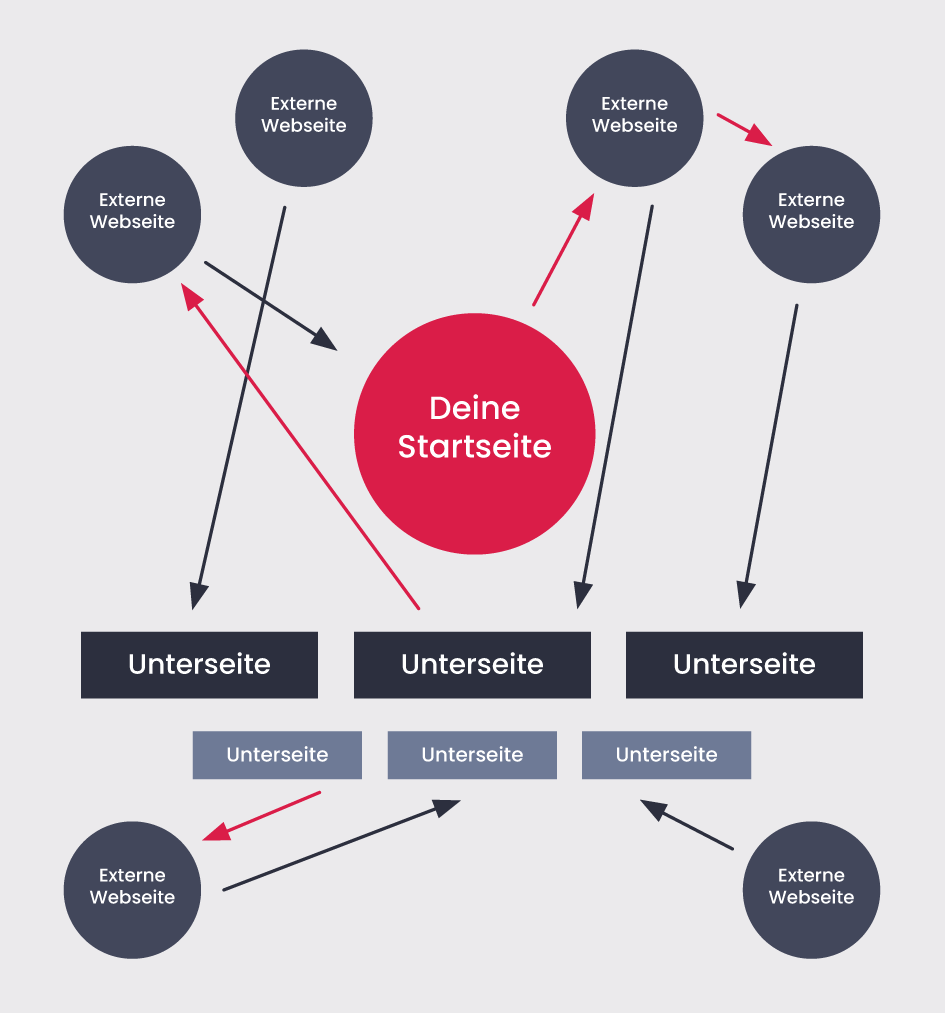 Externe Webseite

Externe Webseite

Externe Webseite

Externe Webseite

Deine Startseite

Unterseite

Unterseite

Unterseite

Unterseite

Unterseite

Unterseite

Externe Webseite

Externe Webseite